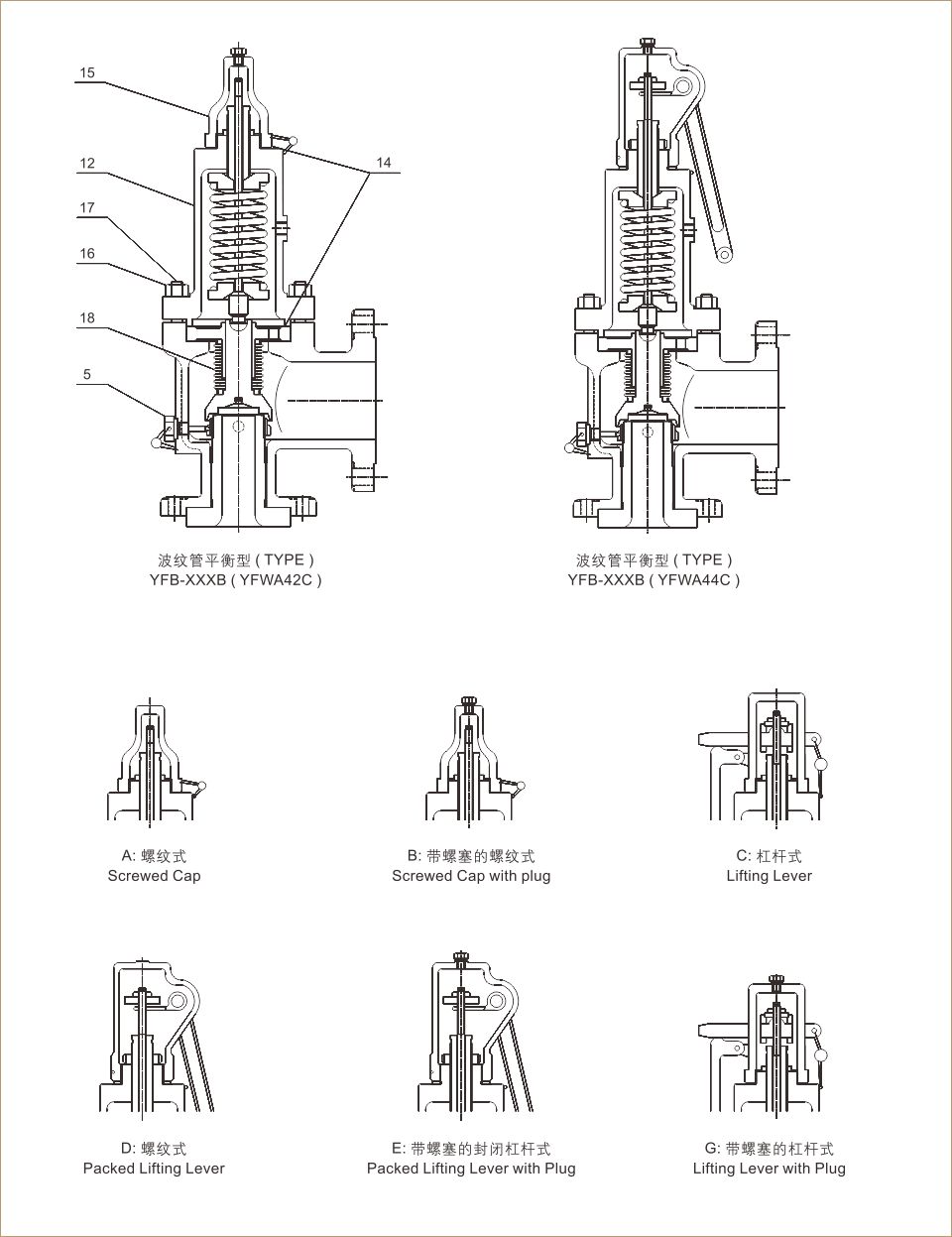 15

12

17

16

18

5

14

波纹管平衡型 ( TYPE )
YFB-XXXB ( YFWA42C )

波纹管平衡型 ( TYPE )
YFB-XXXB ( YFWA44C )

A: 螺纹式
Screwed Cap

B: 带螺塞的螺纹式
Screwed Cap with plug

C: 杠杆式
Lifting Lever

D: 螺纹式
Packed Lifting Lever

E: 带螺塞的封闭杠杆式
Packed Lifting Lever with Plug

G: 带螺塞的杠杆式
Lifting Lever with Plug